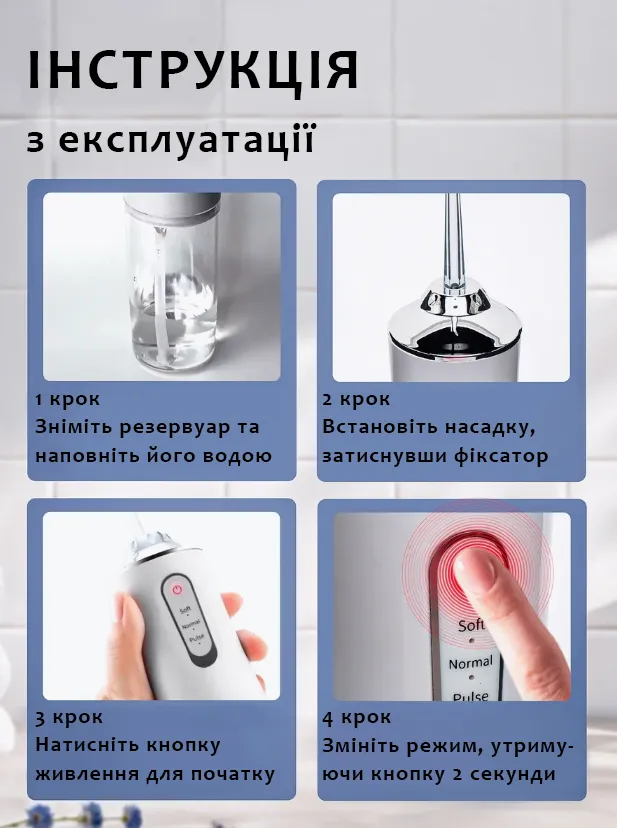 ІНСТРУКЦІЯ
з експлуатації

1 крок
Зніміть резервуар та наповніть його водою

2 крок
Встановіть насадку, затиснувши фіксатор

Soft
Normal
Pulse

3 крок
Натисніть кнопку живлення для початку

Soft
Normal
Pulse

4 крок
Змініть режим, утримуючи кнопку 2 секунди